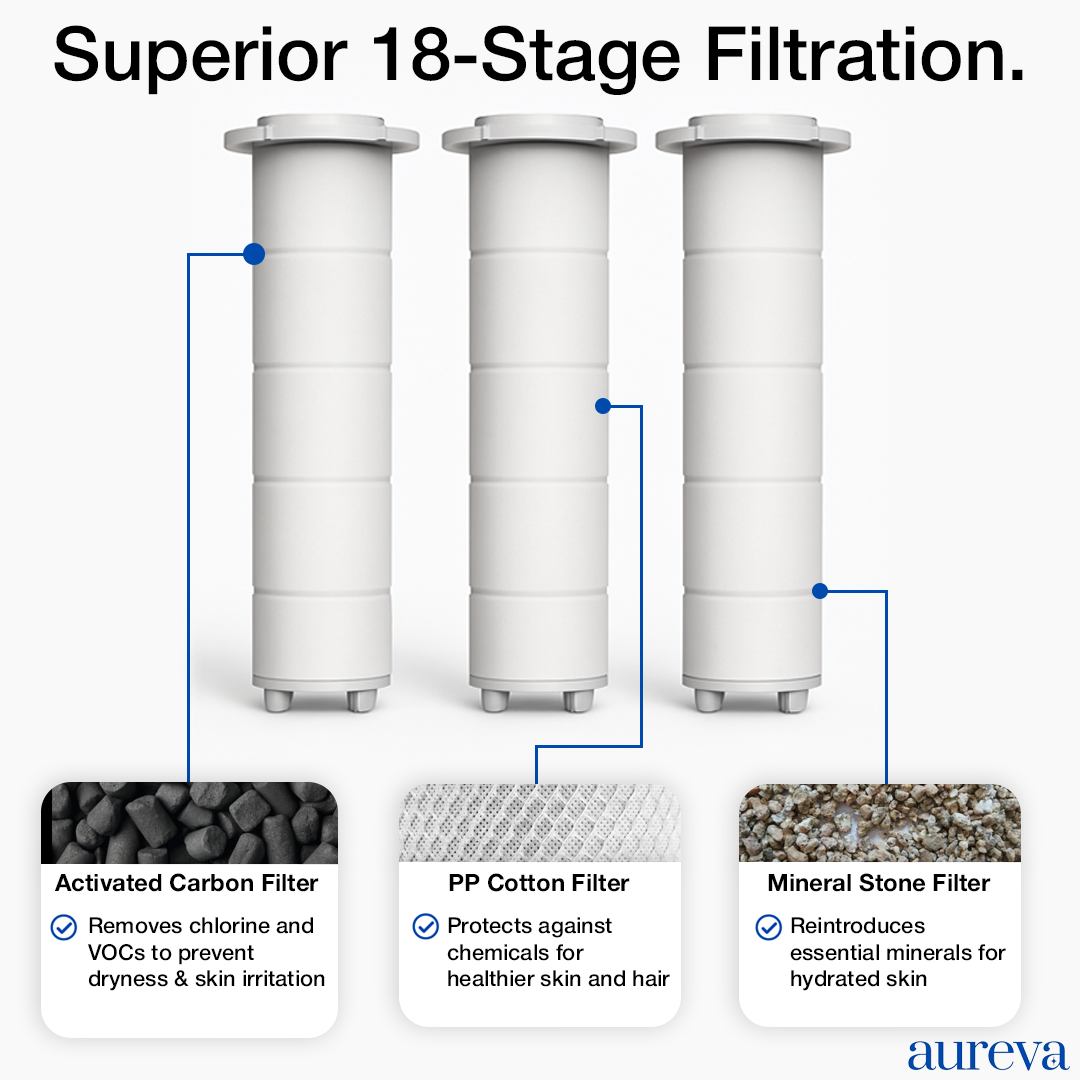 Superior 18-Stage Filtration.

Activated Carbon Filter

Removes chlorine and VOCs to prevent dryness & skin irritation

PP Cotton Filter

Protects against chemicals for healthier skin and hair

Mineral Stone Filter

Reintroduces essential minerals for hydrated skin

aureva